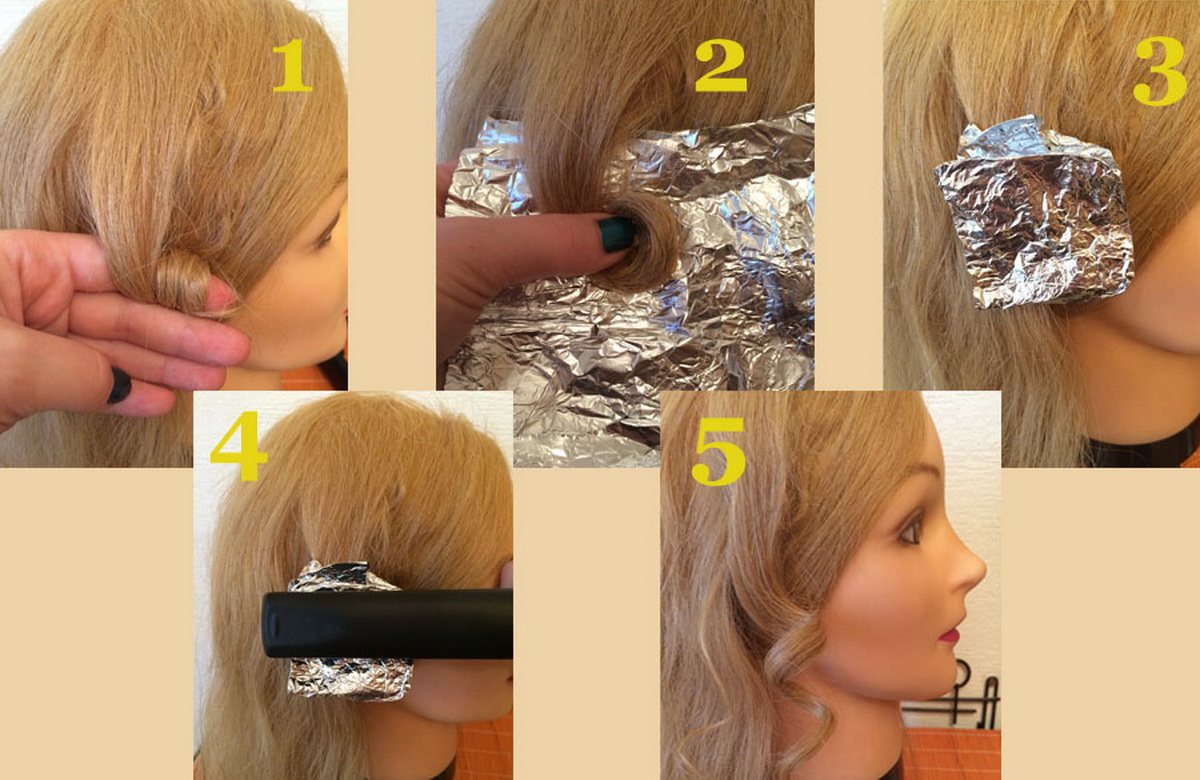 1
2
3
4
5