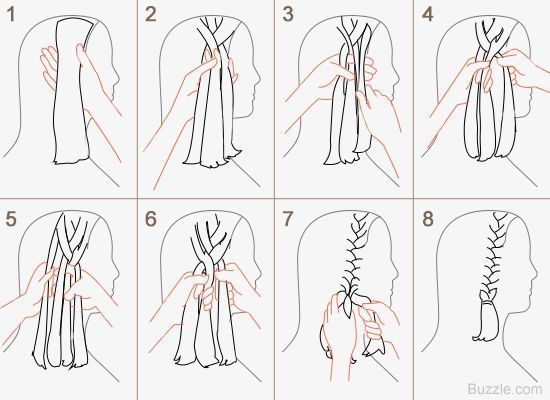 1

2

3

4

5

6

7

8

Buzzle.com