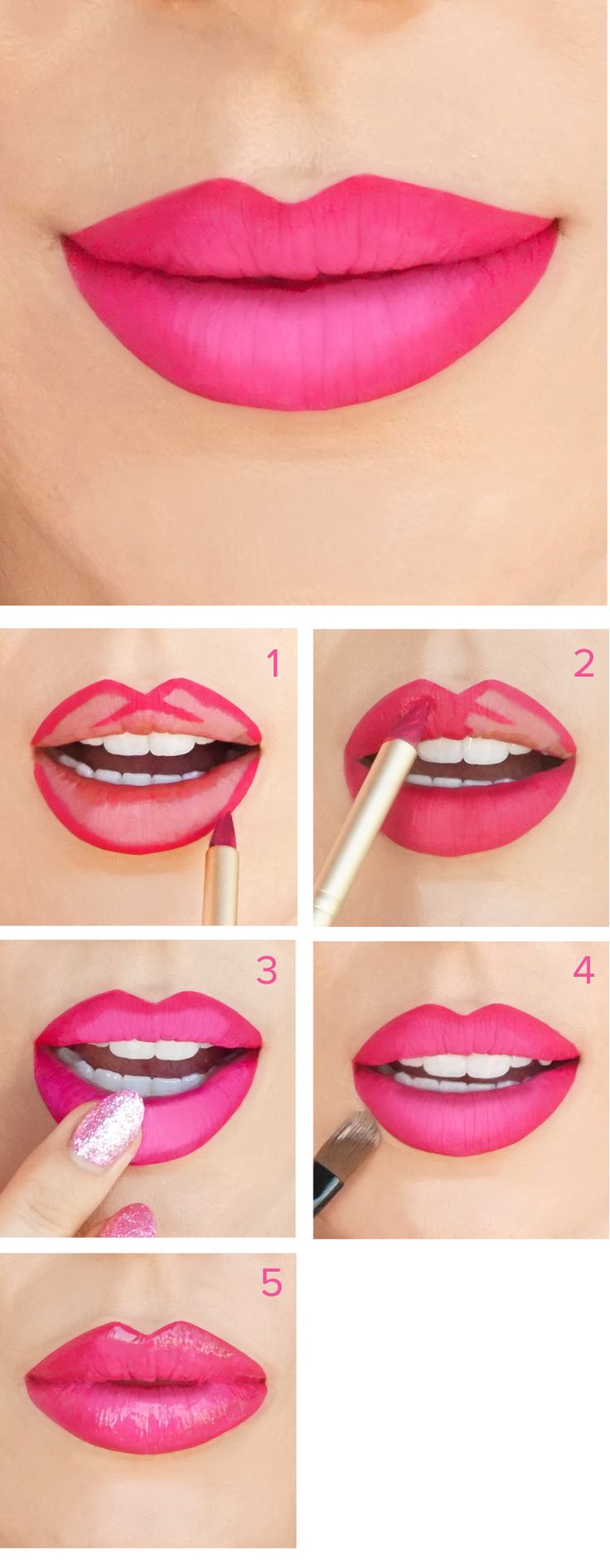 1

2

3

4

5