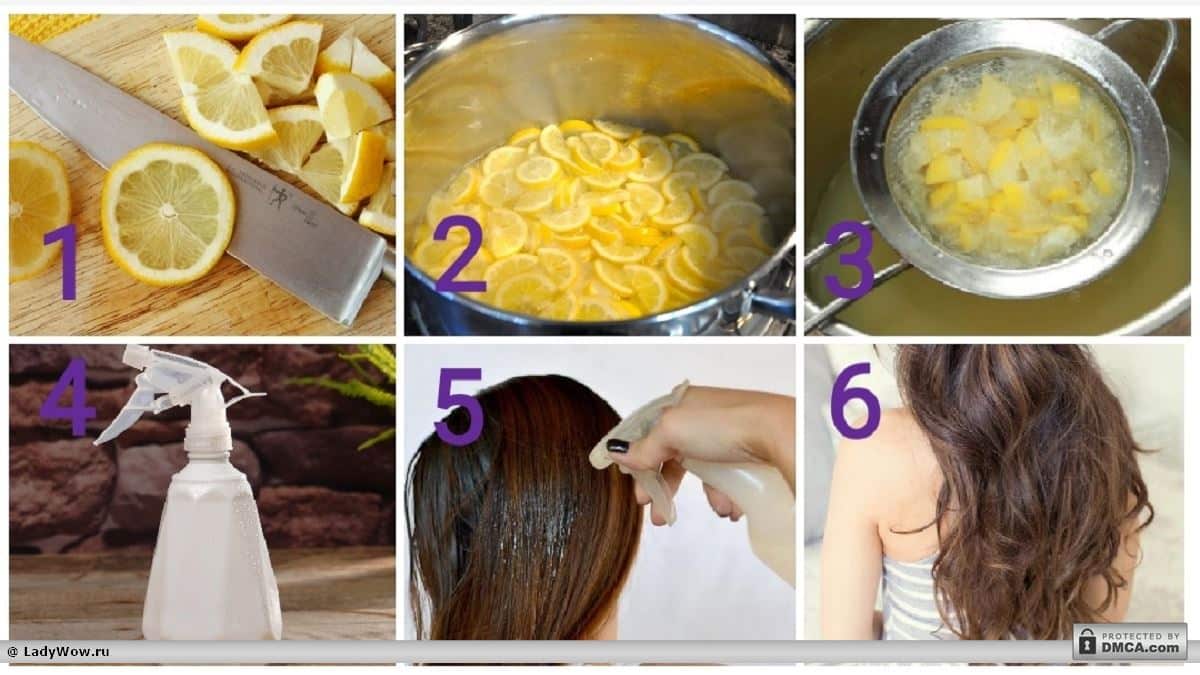 1

2

3

4

5

6

@ LadyWow.ru

PROTECTED BY DMCA.com