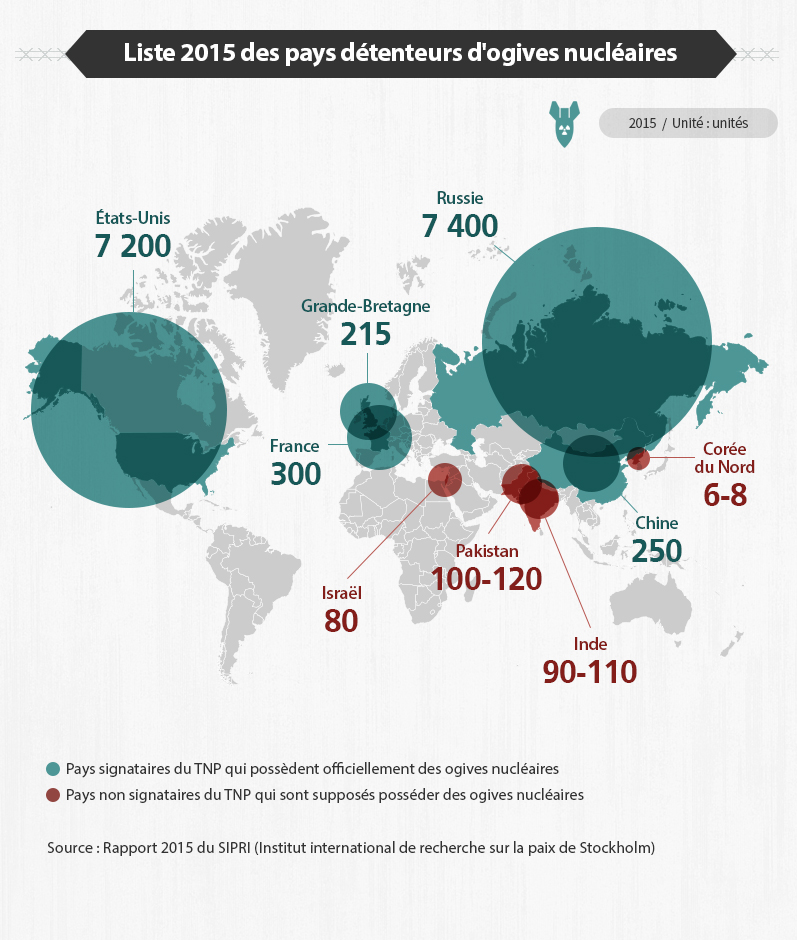 Liste 2015 des pays détenteurs d'ogives nucléaires

2015 / Unité : unités

États-Unis
7 200

Russie
7 400

Grande-Bretagne
215

France
300

Corée du Nord
6-8

Chine
250

Pakistan
100-120

Israël
80

Inde
90-110

Pays signataires du TNP qui possèdent officiellement des ogives nucléaires
Pays non signataires du TNP qui sont supposés posséder des ogives nucléaires

Source : Rapport 2015 du SIPRI (Institut international de recherche sur la paix de Stockholm)