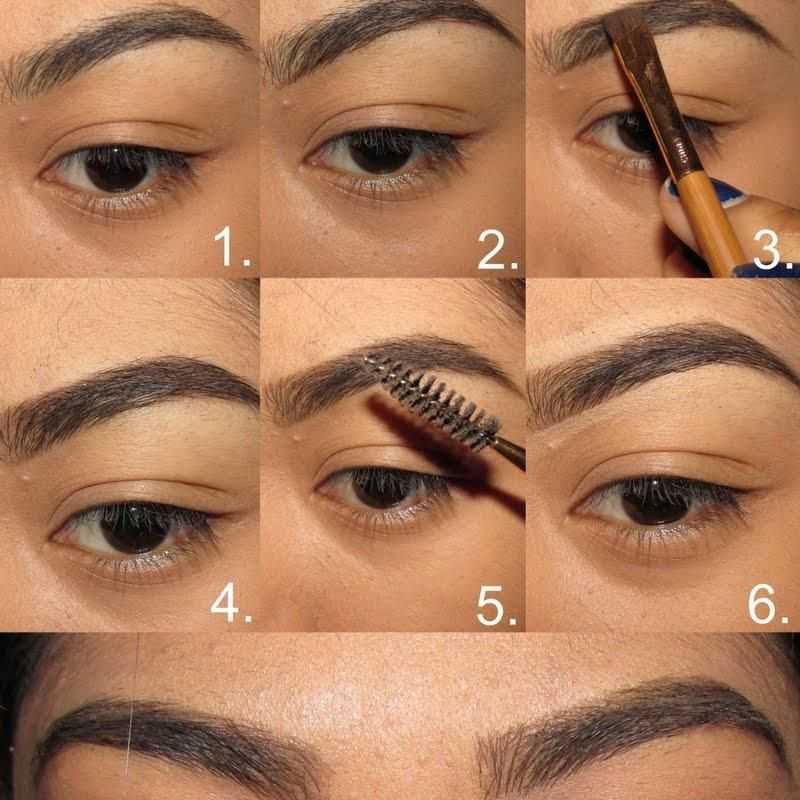 1.

2.

3.

4.

5.

6.