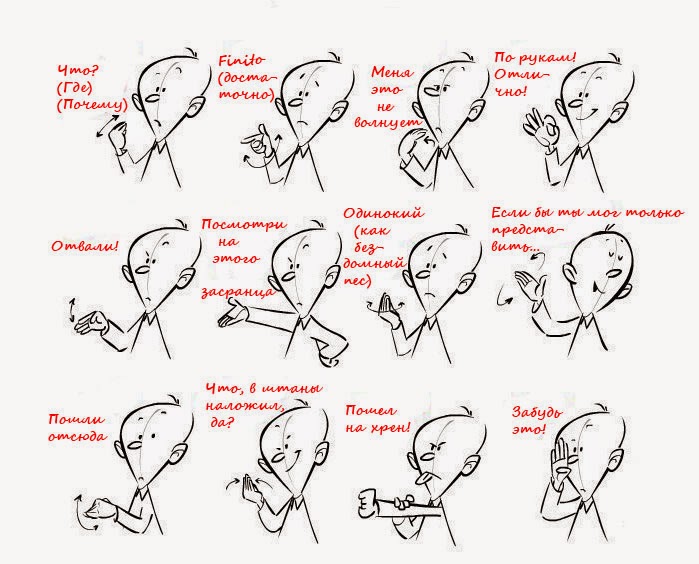 Что? (Где) (Почему)

Finito (достаточно)

Меня это не волнует

По рукам! Отлично!

Отвали!

Посмотри на этого засранца

Одинокий (как бездомный пес)

Если бы ты мог только представить...

Пошли отсюда

Что, в штаны наложил, да?

Пошел на хрен!

Забудь это!