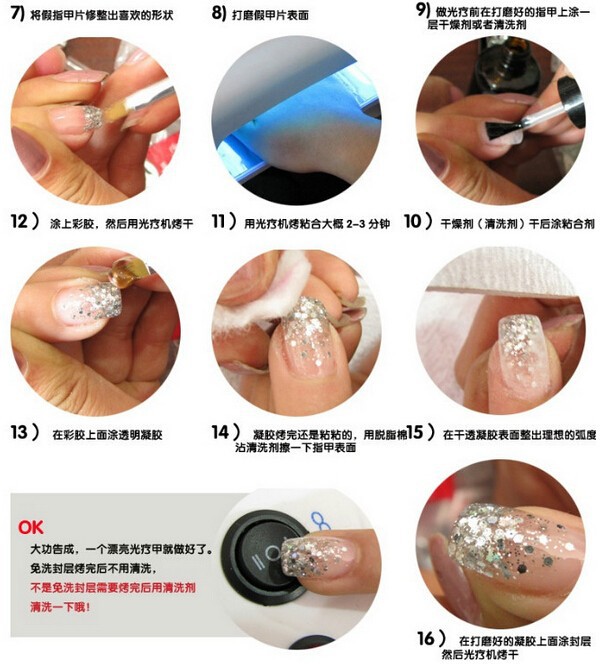 7) 将假指甲片修整出喜欢的形状

8) 打磨假甲片表面

9) 做光疗前在打磨好的指甲上涂一层干燥剂或者清洗剂

12) 涂上彩胶，然后用光疗机烤干

11) 用光疗机烤粘合大概 2-3 分钟

10) 干燥剂（清洗剂）干后涂粘合剂

13) 在彩胶上面涂透明凝胶

14) 凝胶烤完还是粘粘的，用脱脂棉沾清洗剂擦一下指甲表面

15) 在干透凝胶表面整出理想的弧度

OK
大功告成，一个漂亮光疗甲就做好了。
免洗封层烤完后不用清洗，
不是免洗封层需要烤完后用清洗剂清洗一下哦！

16) 在打磨好的凝胶上面涂封层然后光疗机烤干