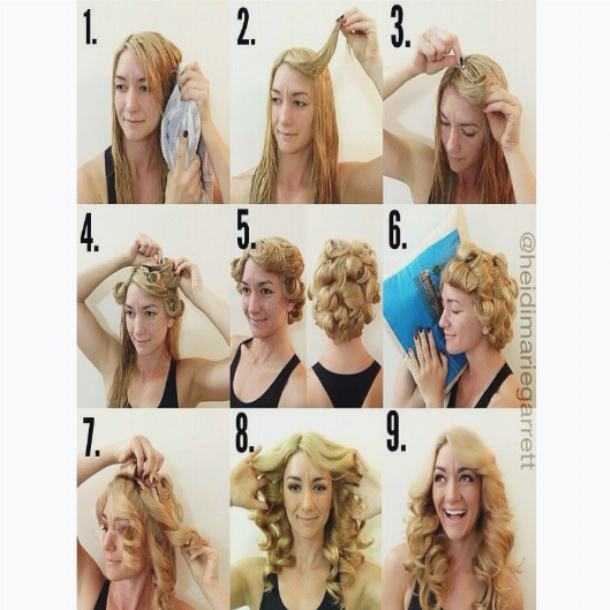 1.
2.
3.
4.
5.
6.
@heidimariegarrett
7.
8.
9.