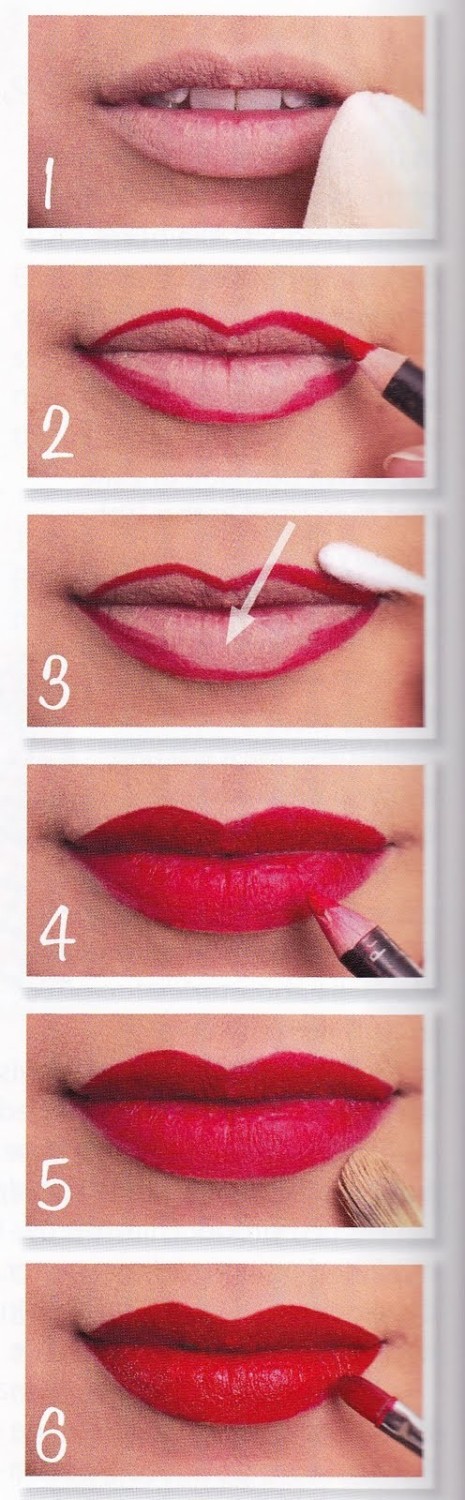 1

2

3

4

5

6