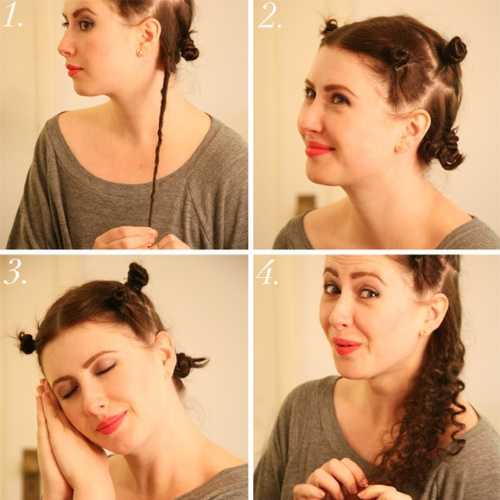 1.

2.

3.

4.