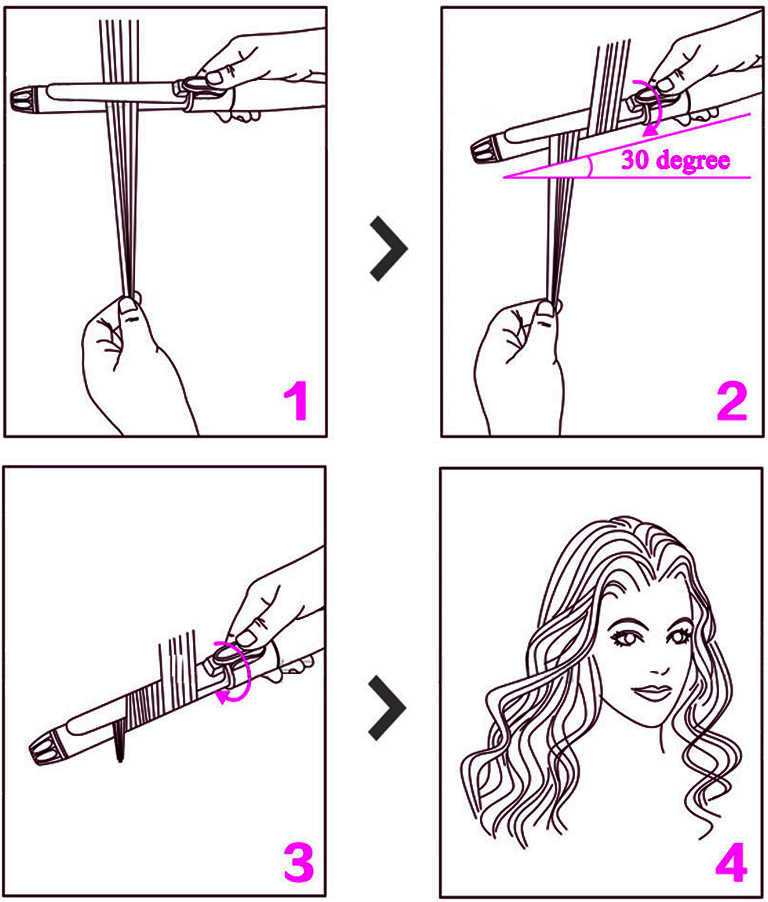 1

30 degree

2

3

4